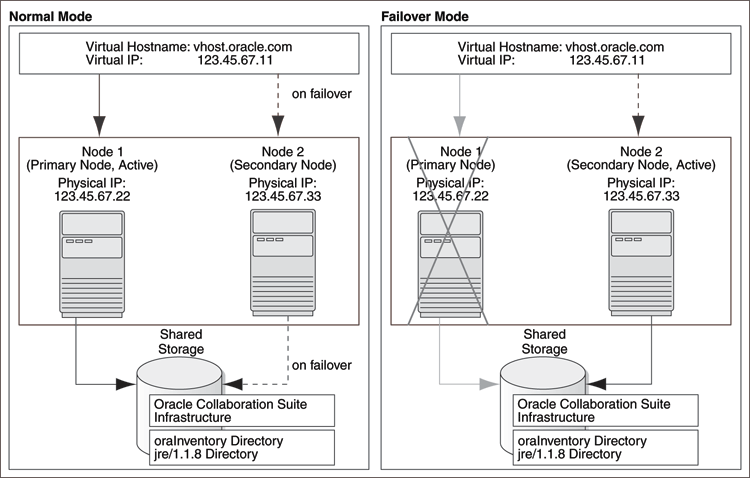 Normal Mode

Virtual Hostname: vhost.oracle.com
Virtual IP: 123.45.67.11

on failover

Node 1
(Primary Node, Active)
Physical IP:
123.45.67.22

Node 2
(Secondary Node)
Physical IP:
123.45.67.33

Shared
Storage

on failover

Oracle Collaboration Suite
Infrastructure

oraInventory Directory
jre/1.1.8 Directory

Failover Mode

Virtual Hostname: vhost.oracle.com
Virtual IP: 123.45.67.11

Node 1
(Primary Node)
Physical IP:
123.45.67.22

Node 2
(Secondary Node, Active)
Physical IP:
123.45.67.33

Shared
Storage

Oracle Collaboration Suite
Infrastructure

oraInventory Directory
jre/1.1.8 Directory