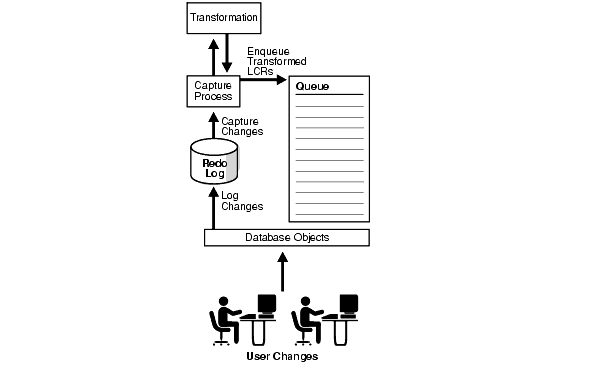 Transformation

Enqueue Transformed LCRs

Capture Process

Queue

Capture Changes

Redo Log

Log Changes

Database Objects

User Changes